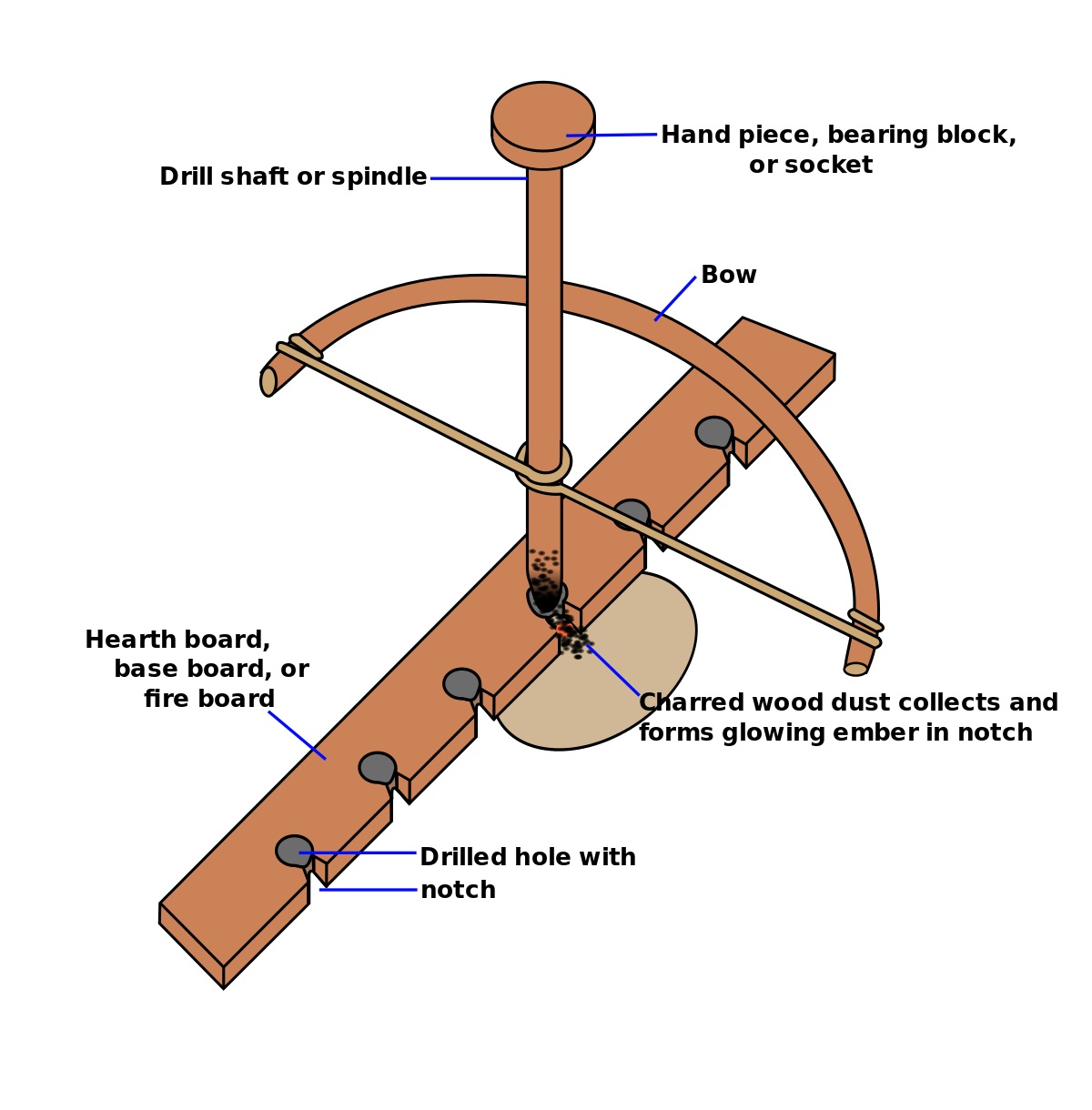 Hand piece, bearing block, or socket

Drill shaft or spindle

Bow

Hearth board, base board, or fire board

Charred wood dust collects and forms glowing ember in notch

Drilled hole with notch