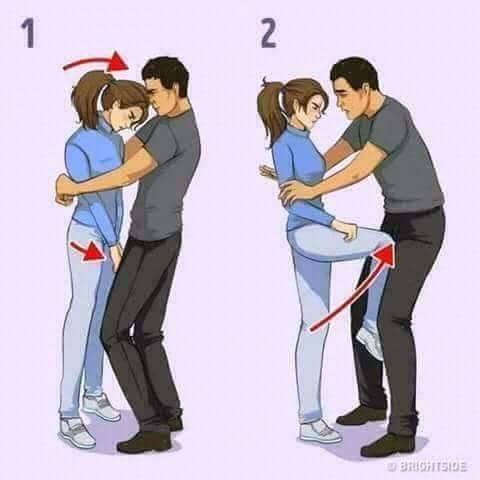 1

2

© BRIGHTSIDE