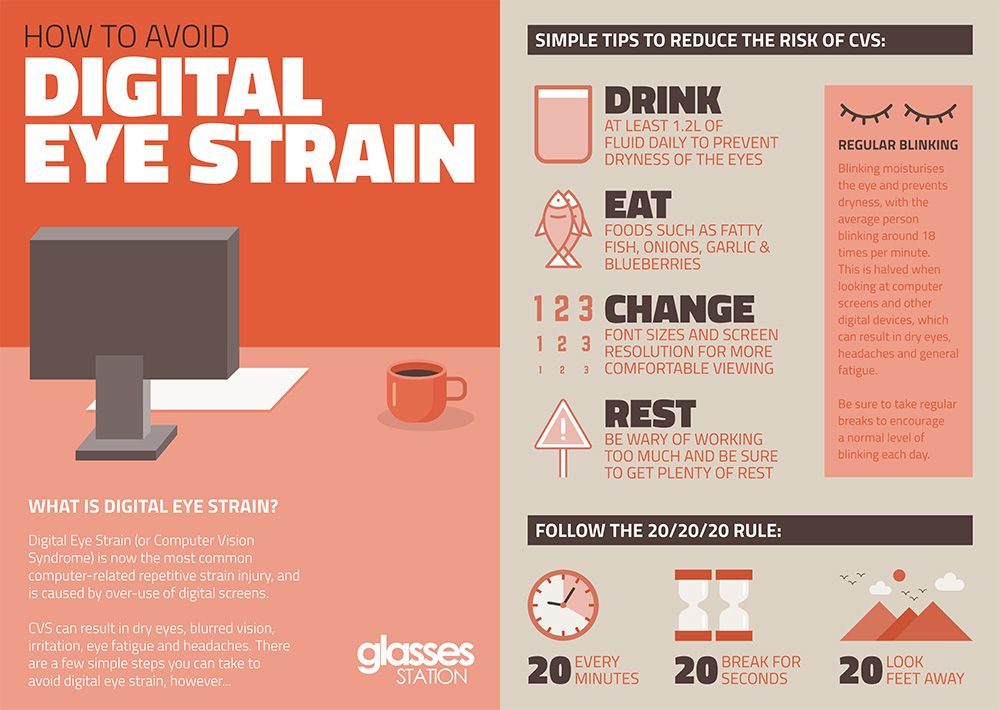 HOW TO AVOID
DIGITAL EYE STRAIN

WHAT IS DIGITAL EYE STRAIN?

Digital Eye Strain (or Computer Vision Syndrome) is now the most common computer-related repetitive strain injury, and is caused by over-use of digital screens.

CVS can result in dry eyes, blurred vision, irritation, eye fatigue and headaches. There are a few simple steps you can take to avoid digital eye strain, however...

glasses STATION

SIMPLE TIPS TO REDUCE THE RISK OF CVS:

DRINK
AT LEAST 1.2L OF FLUID DAILY TO PREVENT DRYNESS OF THE EYES

EAT
FOODS SUCH AS FATTY FISH, ONIONS, GARLIC & BLUEBERRIES

1 2 3
1 2 3
1 2 3
CHANGE
FONT SIZES AND SCREEN RESOLUTION FOR MORE COMFORTABLE VIEWING

REST
BE WARY OF WORKING TOO MUCH AND BE SURE TO GET PLENTY OF REST

REGULAR BLINKING

Blinking moisturises the eye and prevents dryness, with the average person blinking around 18 times per minute. This is halved when looking at computer screens and other digital devices, which can result in dry eyes, headaches and general fatigue.

Be sure to take regular breaks to encourage a normal level of blinking each day.

FOLLOW THE 20/20/20 RULE:

20 EVERY MINUTES

20 BREAK FOR SECONDS

20 LOOK FEET AWAY