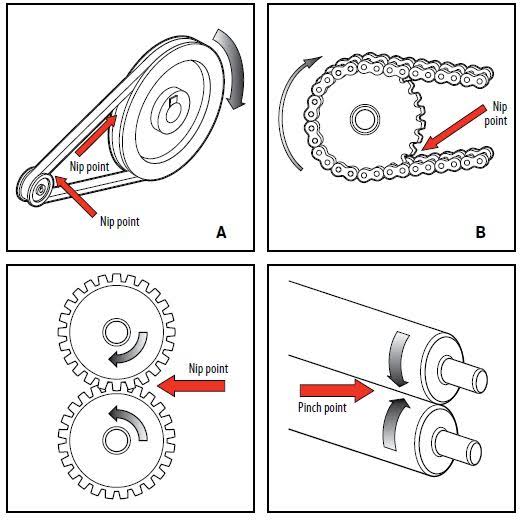 Nip point

Nip point

A

Nip point

B

Nip point

Pinch point