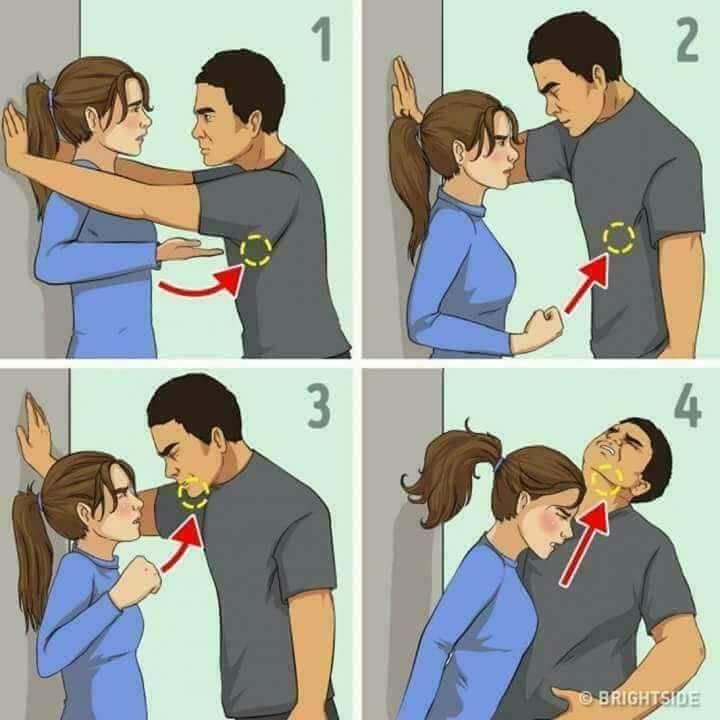 1

2

3

4

© BRIGHTSIDE