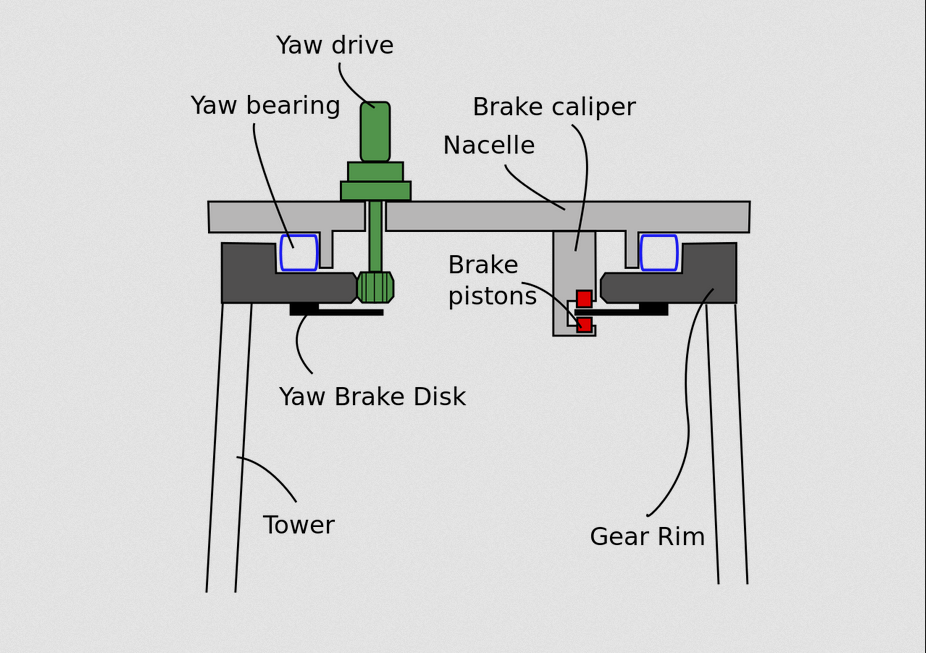 Yaw drive

Yaw bearing

Brake caliper

Nacelle

Brake pistons

Yaw Brake Disk

Tower

Gear Rim