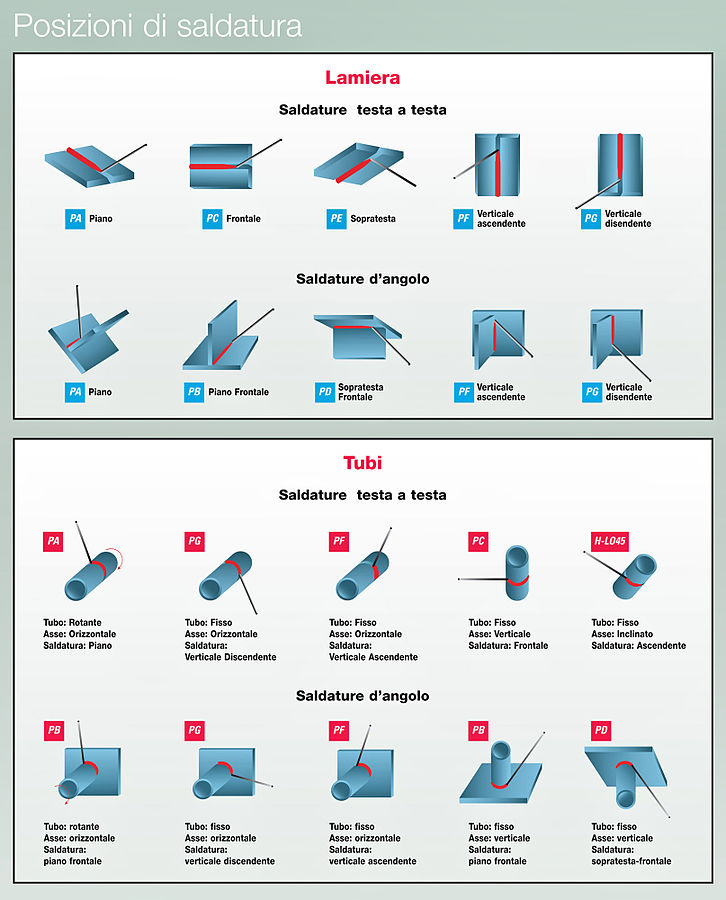 Posizioni di saldatura

Lamiera

Saldature testa a testa

PA Piano

PC Frontale

PE Sopratesta

PF Verticale ascendente

PG Verticale disendente

Saldature d'angolo

PA Piano

PB Piano Frontale

PD Sopratesta Frontale

PF Verticale ascendente

PG Verticale disendente

Tubi

Saldature testa a testa

PA
Tubo: Rotante
Asse: Orizzontale
Saldatura: Piano

PG
Tubo: Fisso
Asse: Orizzontale
Saldatura:
Verticale Discendente

PF
Tubo: Fisso
Asse: Orizzontale
Saldatura:
Verticale Ascendente

PC
Tubo: Fisso
Asse: Verticale
Saldatura: Frontale

H-LO45
Tubo: Fisso
Asse: Inclinato
Saldatura: Ascendente

Saldature d'angolo

PB
Tubo: rotante
Asse: orizzontale
Saldatura:
piano frontale

PG
Tubo: fisso
Asse: orizzontale
Saldatura:
verticale discendente

PF
Tubo: fisso
Asse: orizzontale
Saldatura:
verticale ascendente

PB
Tubo: fisso
Asse: verticale
Saldatura:
piano frontale

PD
Tubo: fisso
Asse: verticale
Saldatura:
sopratesta-frontale