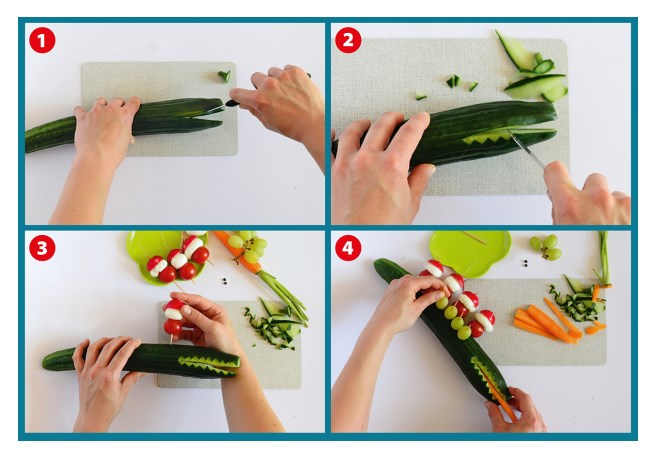 1

2

3

4