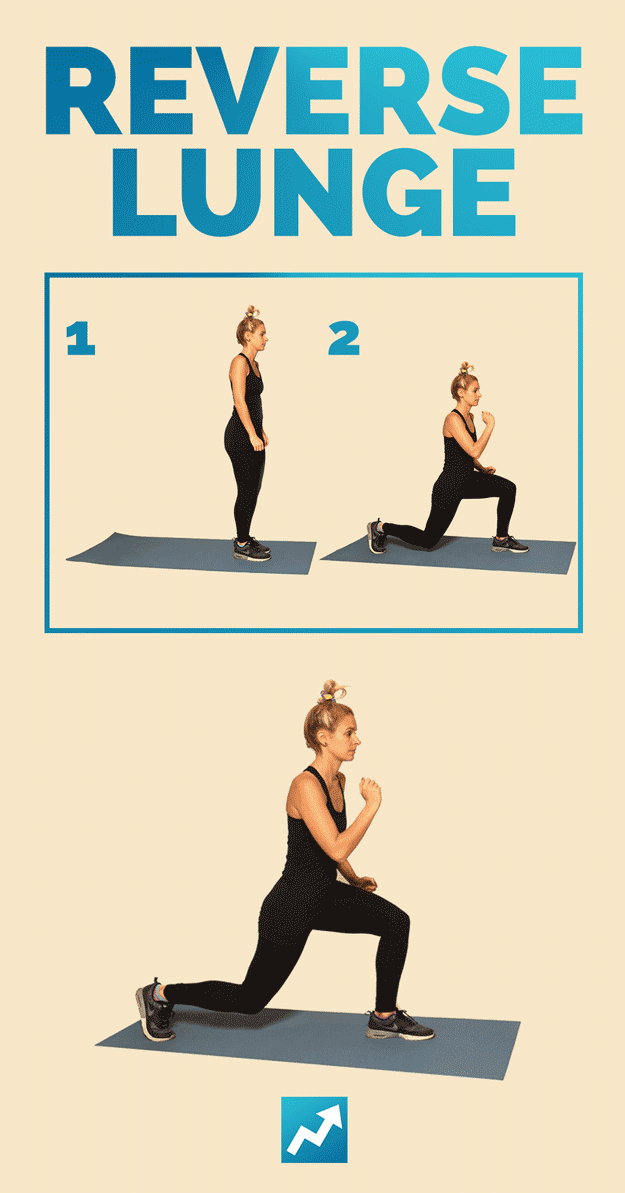 REVERSE LUNGE

1

2