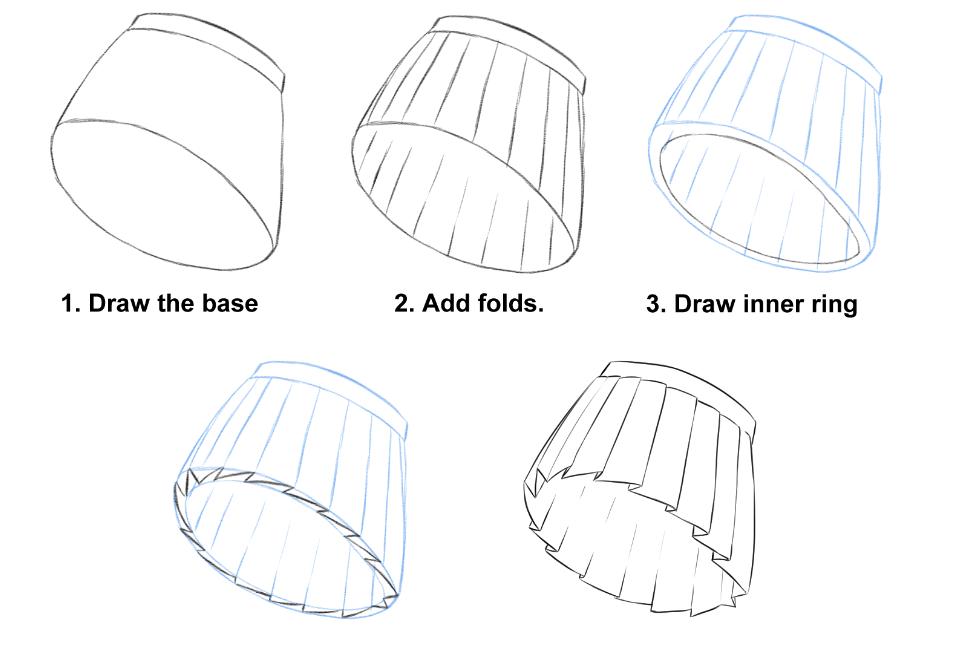 1. Draw the base

2. Add folds.

3. Draw inner ring