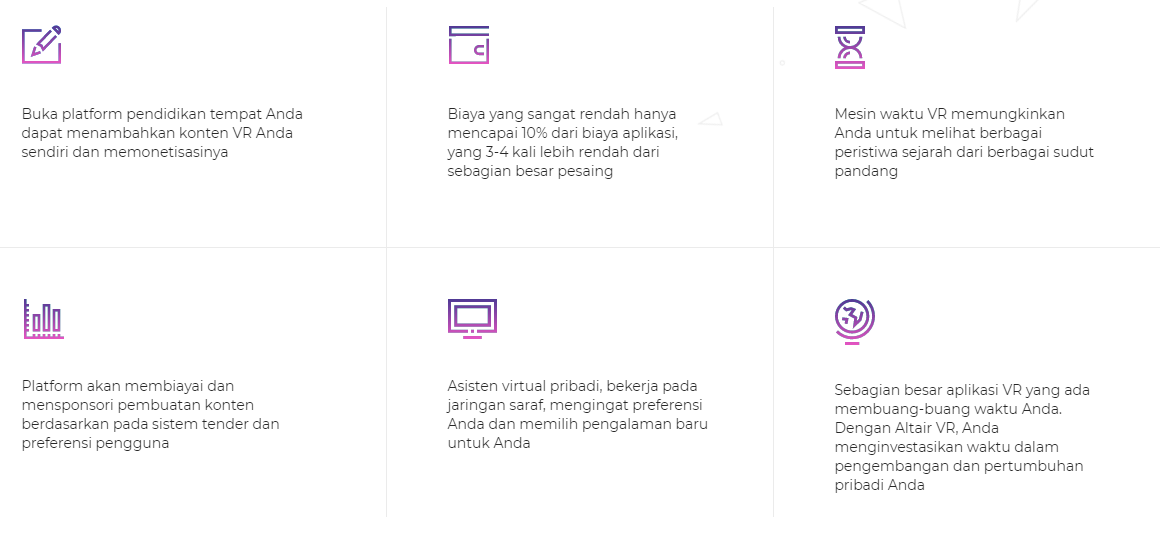 Buka platform pendidikan tempat Anda dapat menambahkan konten VR Anda sendiri dan memonetisasinya

Biaya yang sangat rendah hanya mencapai 10% dari biaya aplikasi, yang 3-4 kali lebih rendah dari sebagian besar pesaing

Mesin waktu VR memungkinkan Anda untuk melihat berbagai peristiwa sejarah dari berbagai sudut pandang

Platform akan membiayai dan mensponsori pembuatan konten berdasarkan pada sistem tender dan preferensi pengguna

Asisten virtual pribadi, bekerja pada jaringan saraf, mengingat preferensi Anda dan memilih pengalaman baru untuk Anda

Sebagian besar aplikasi VR yang ada membuang-buang waktu Anda. Dengan Altair VR, Anda menginvestasikan waktu dalam pengembangan dan pertumbuhan pribadi Anda