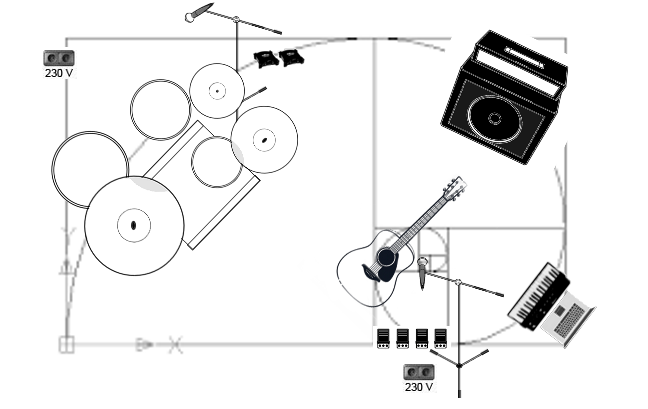 230 V

230 V