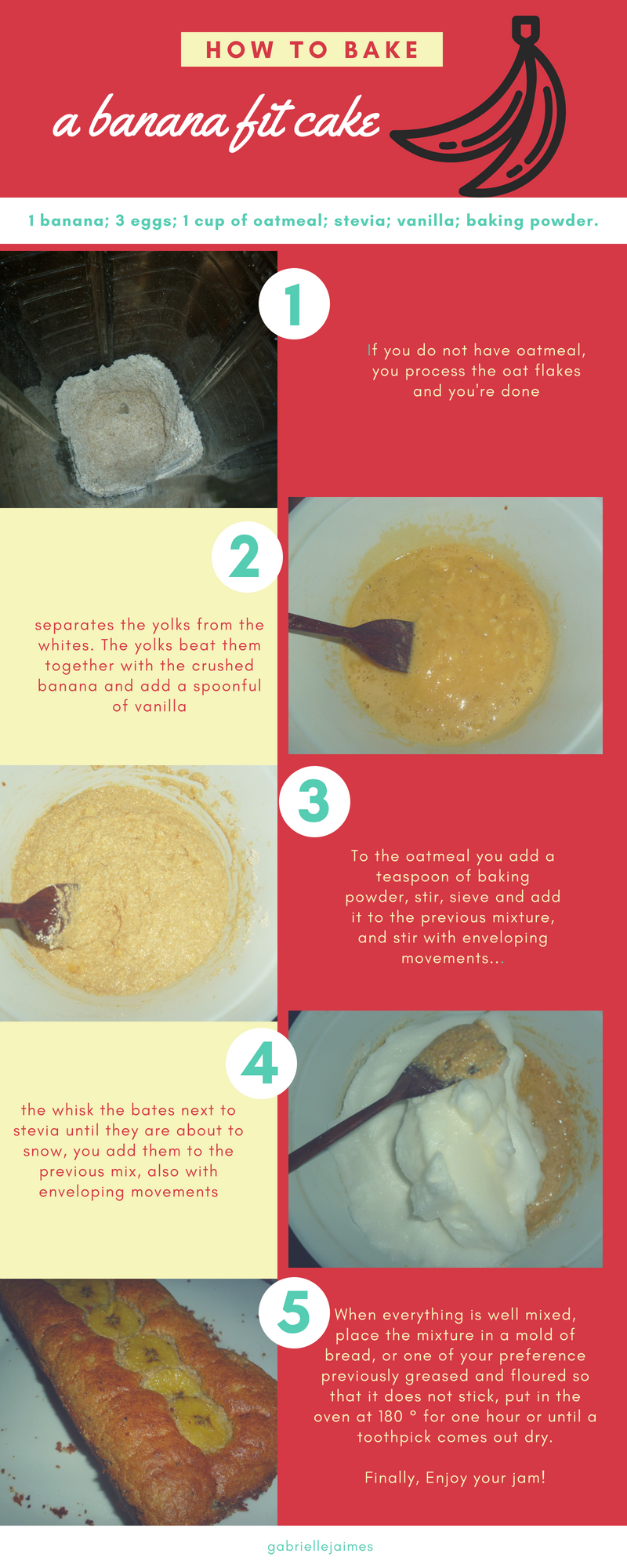 HOW TO BAKE

a banana fit cake

1 banana; 3 eggs; 1 cup of oatmeal; stevia; vanilla; baking powder.

1

If you do not have oatmeal, you process the oat flakes and you're done

2

separates the yolks from the whites. The yolks beat them together with the crushed banana and add a spoonful of vanilla

3

To the oatmeal you add a teaspoon of baking powder, stir, sieve and add it to the previous mixture, and stir with enveloping movements...

4

the whisk the bates next to stevia until they are about to snow, you add them to the previous mix, also with enveloping movements

5

When everything is well mixed, place the mixture in a mold of bread, or one of your preference previously greased and floured so that it does not stick, put in the oven at 180 ° for one hour or until a toothpick comes out dry.

Finally, Enjoy your jam!

gabriellejaimes