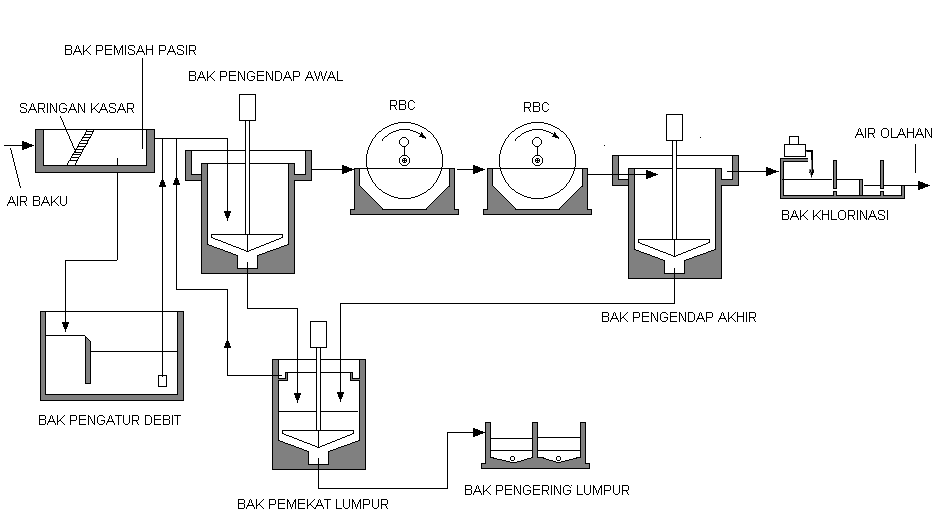 BAK PEMISAH PASIR

BAK PENGENDAP AWAL

SARINGAN KASAR

RBC

RBC

AIR OLAHAN

AIR BAKU

BAK KHLORINASI

BAK PENGENDAP AKHIR

BAK PENGATUR DEBIT

BAK PENGERING LUMPUR

BAK PEMEKAT LUMPUR