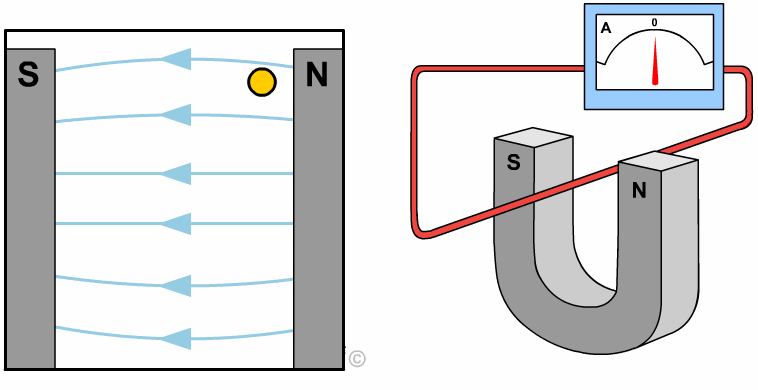 S
N
©
A
0
S
N